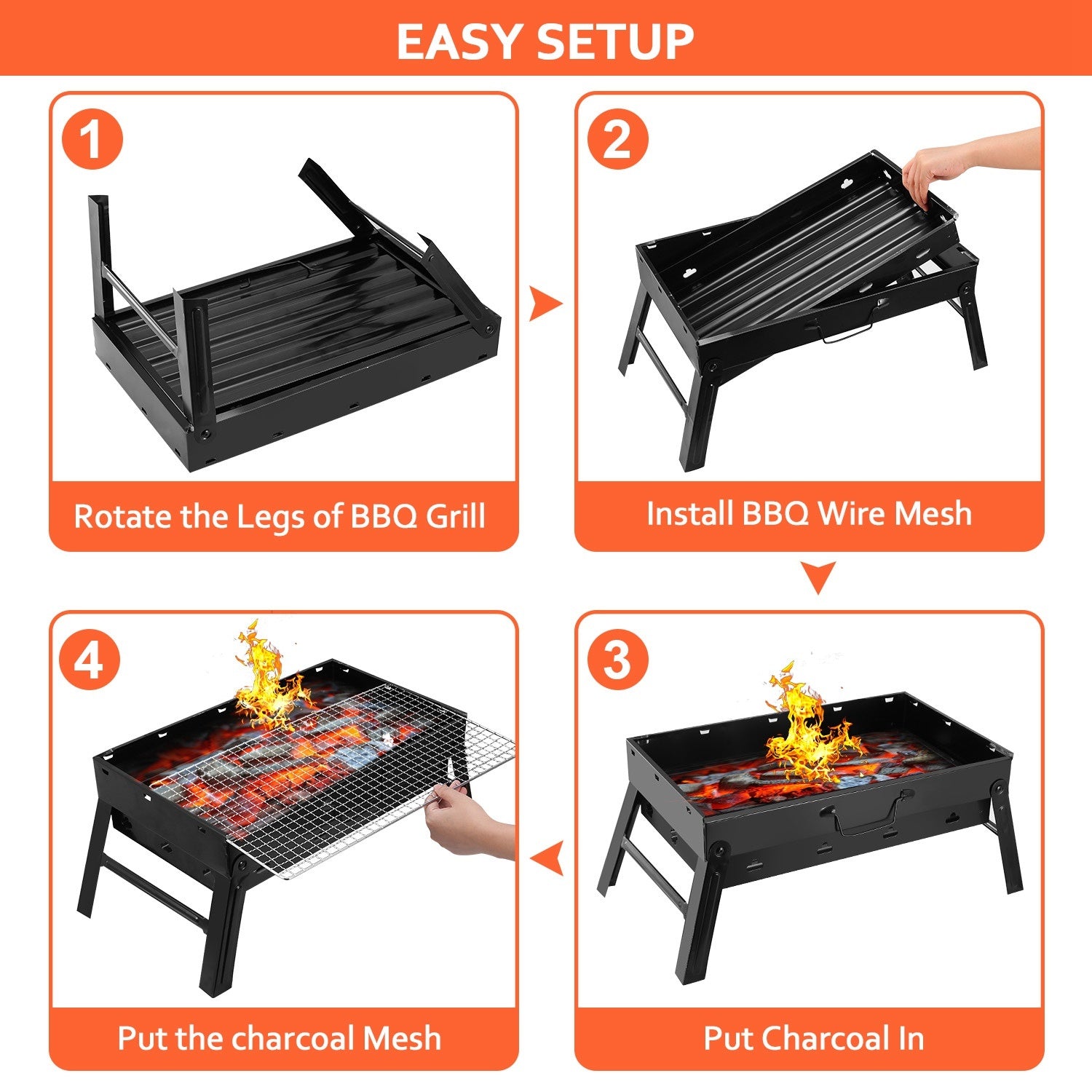 EASY SETUP

1

Rotate the Legs of BBQ Grill

2

Install BBQ Wire Mesh

3

Put Charcoal In

4

Put the charcoal Mesh