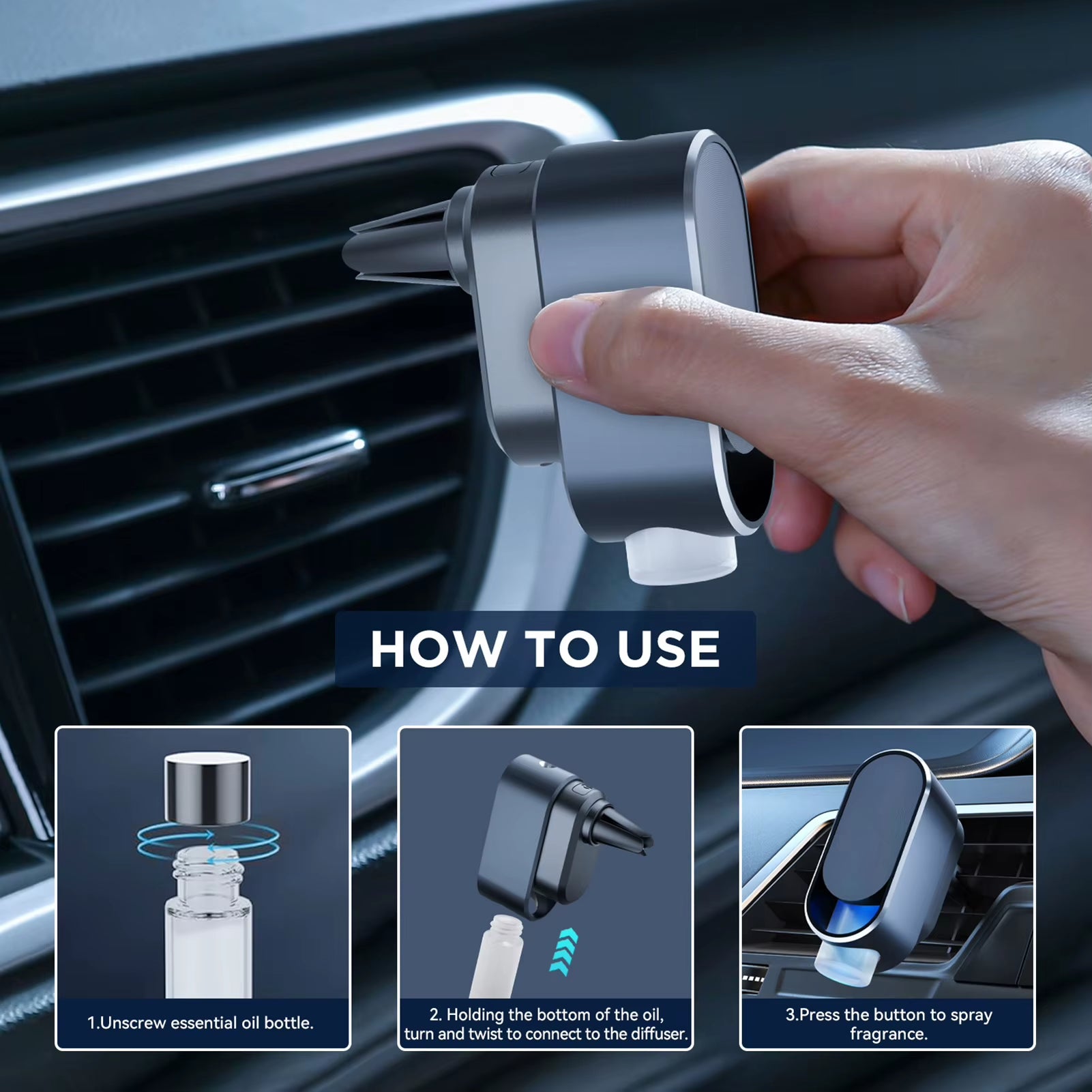 HOW TO USE

1.Unscrew essential oil bottle.

2. Holding the bottom of the oil, turn and twist to connect to the diffuser.

3.Press the button to spray fragrance.