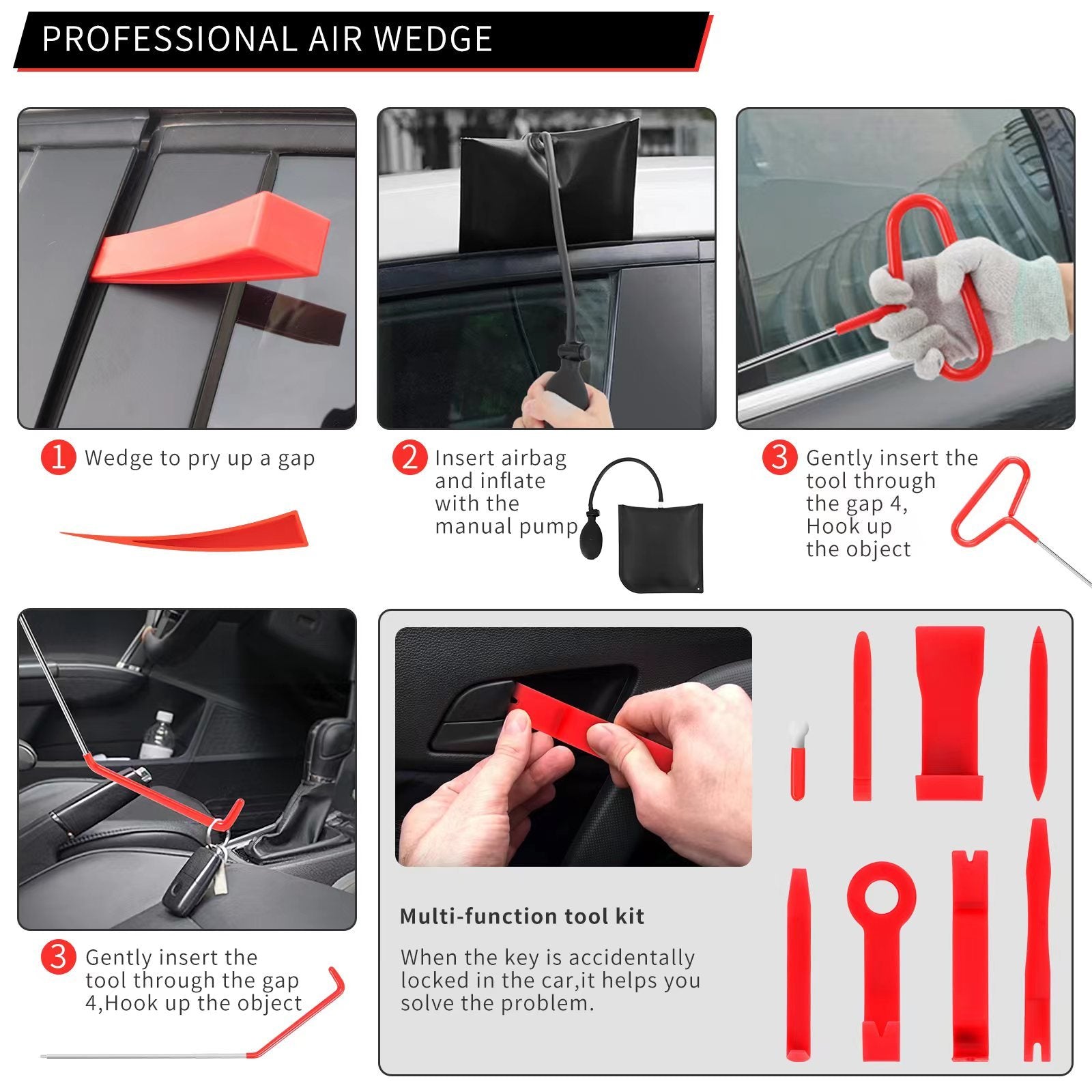 PROFESSIONAL AIR WEDGE

1 Wedge to pry up a gap

2 Insert airbag and inflate with the manual pump

3 Gently insert the tool through the gap 4, Hook up the object

3 Gently insert the tool through the gap 4,Hook up the object

Multi-function tool kit

When the key is accidentally locked in the car,it helps you solve the problem.