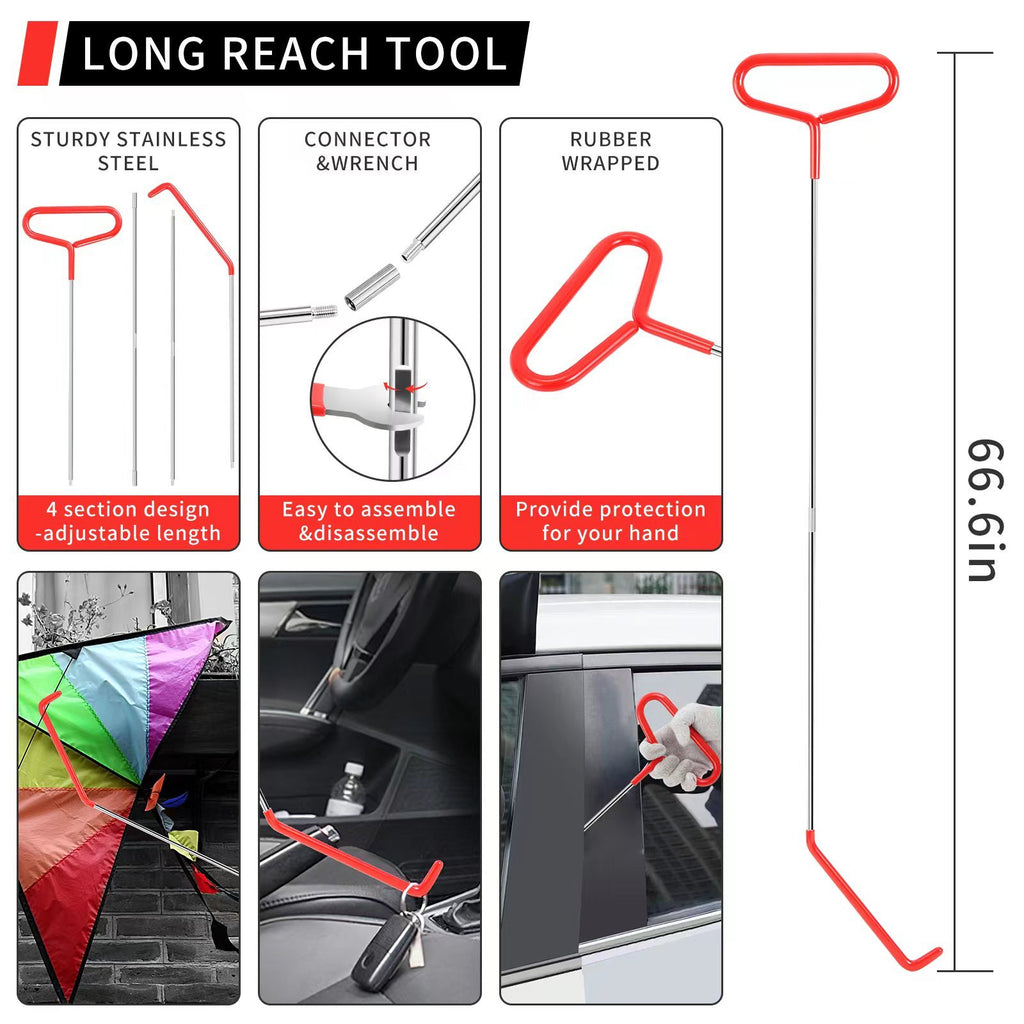 LONG REACH TOOL

STURDY STAINLESS STEEL

4 section design -adjustable length

CONNECTOR &WRENCH

Easy to assemble &disassemble

RUBBER WRAPPED

Provide protection for your hand

66.6in