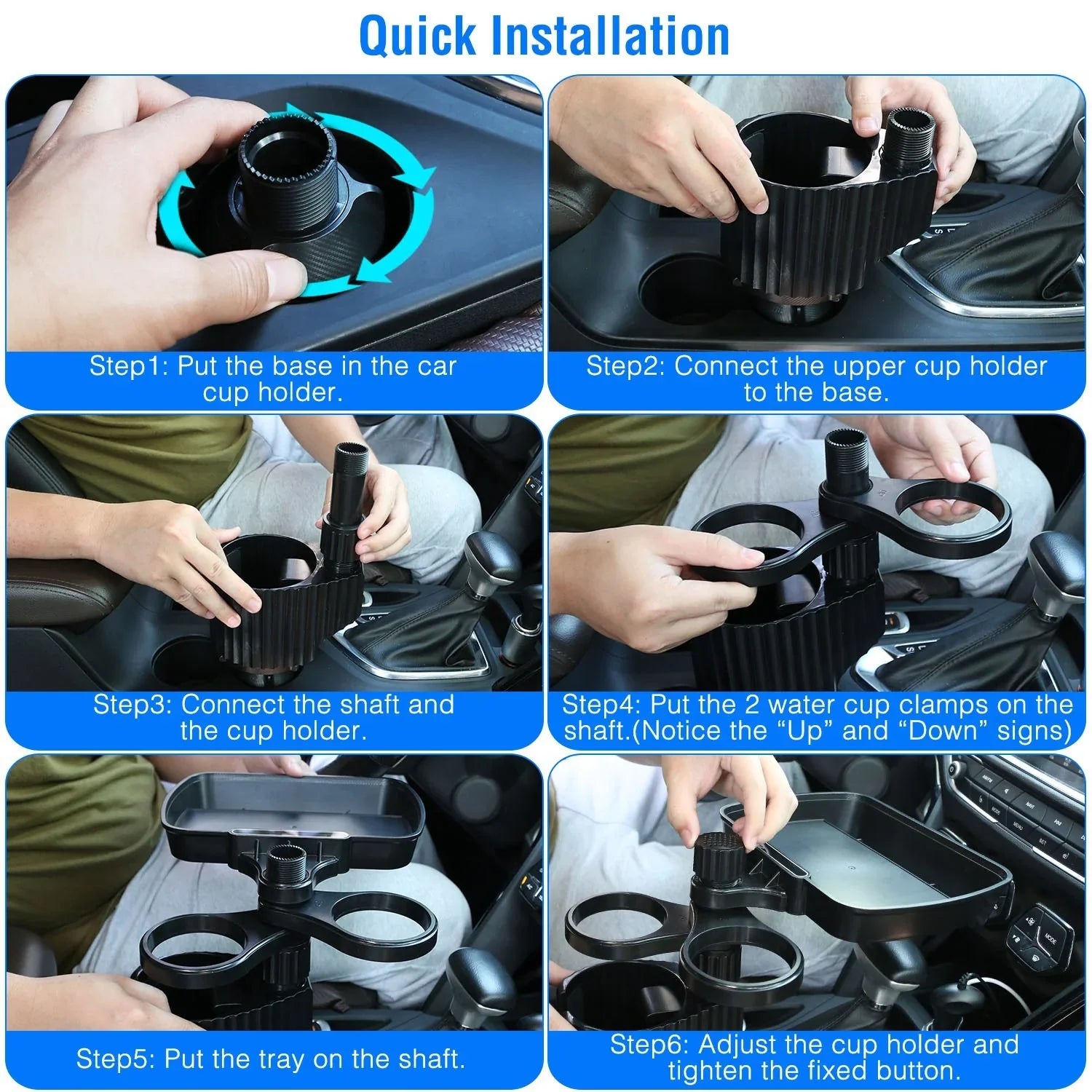 Quick Installation

Step1: Put the base in the car cup holder.

Step2: Connect the upper cup holder to the base.

Step3: Connect the shaft and the cup holder.

Step4: Put the 2 water cup clamps on the shaft.(Notice the “Up” and “Down” signs)

Step5: Put the tray on the shaft.

Step6: Adjust the cup holder and tighten the fixed button.