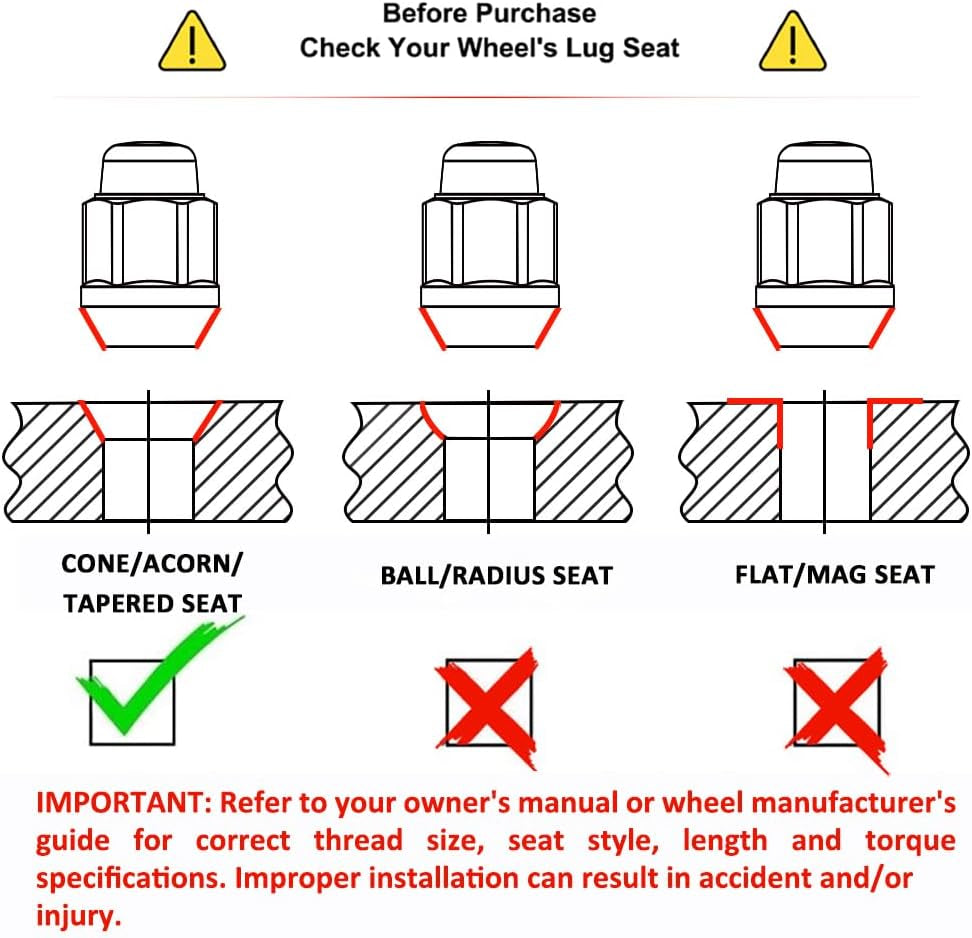 Before Purchase
Check Your Wheel's Lug Seat

CONE/ACORN/
TAPERED SEAT

BALL/RADIUS SEAT

FLAT/MAG SEAT

IMPORTANT: Refer to your owner's manual or wheel manufacturer's guide for correct thread size, seat style, length and torque specifications. Improper installation can result in accident and/or injury.